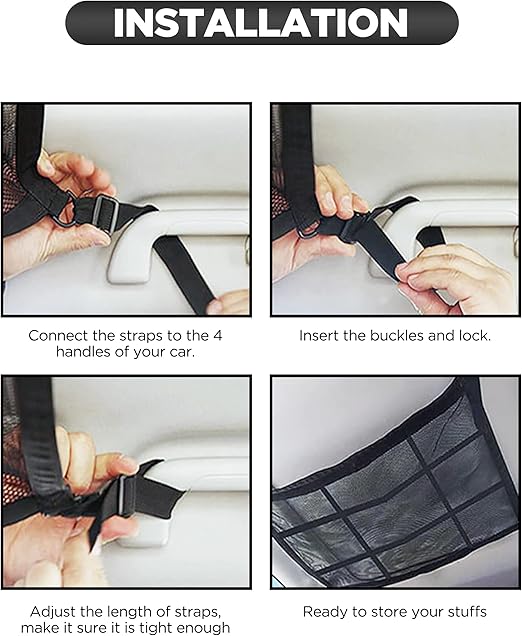 INSTALLATION

Connect the straps to the 4 handles of your car.

Insert the buckles and lock.

Adjust the length of straps, make it sure it is tight enough

Ready to store your stuffs