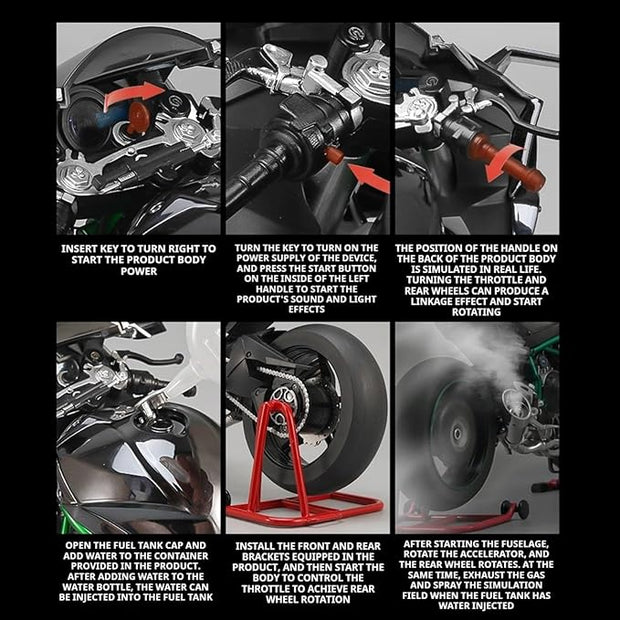 INSERT KEY TO TURN RIGHT TO START THE PRODUCT BODY POWER

TURN THE KEY TO TURN ON THE POWER SUPPLY OF THE DEVICE, AND PRESS THE START BUTTON ON THE INSIDE OF THE LEFT HANDLE TO START THE PRODUCT'S SOUND AND LIGHT EFFECTS

THE POSITION OF THE HANDLE ON THE BACK OF THE PRODUCT BODY IS SIMULATED IN REAL LIFE. TURNING THE THROTTLE AND REAR WHEELS CAN PRODUCE A LINKAGE EFFECT AND START ROTATING

OPEN THE FUEL TANK CAP AND ADD WATER TO THE CONTAINER PROVIDED IN THE PRODUCT. AFTER ADDING WATER TO THE WATER BOTTLE, THE WATER CAN BE INJECTED INTO THE FUEL TANK

INSTALL THE FRONT AND REAR BRACKETS EQUIPPED IN THE PRODUCT, AND THEN START THE BODY TO CONTROL THE THROTTLE TO ACHIEVE REAR WHEEL ROTATION

AFTER STARTING THE FUSELAGE, ROTATE THE ACCELERATOR, AND THE REAR WHEEL ROTATES. AT THE SAME TIME, EXHAUST THE GAS AND SPRAY THE SIMULATION FIELD WHEN THE FUEL TANK HAS WATER INJECTED