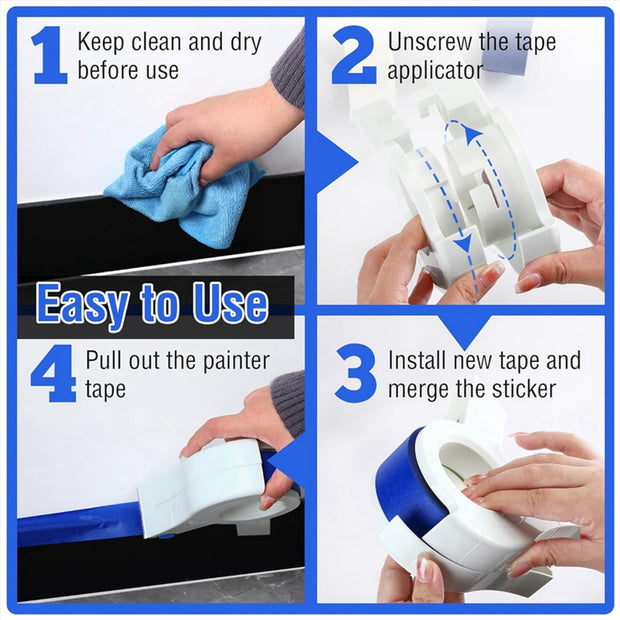 1 Keep clean and dry before use

2 Unscrew the tape applicator

Easy to Use

4 Pull out the painter tape

3 Install new tape and merge the sticker